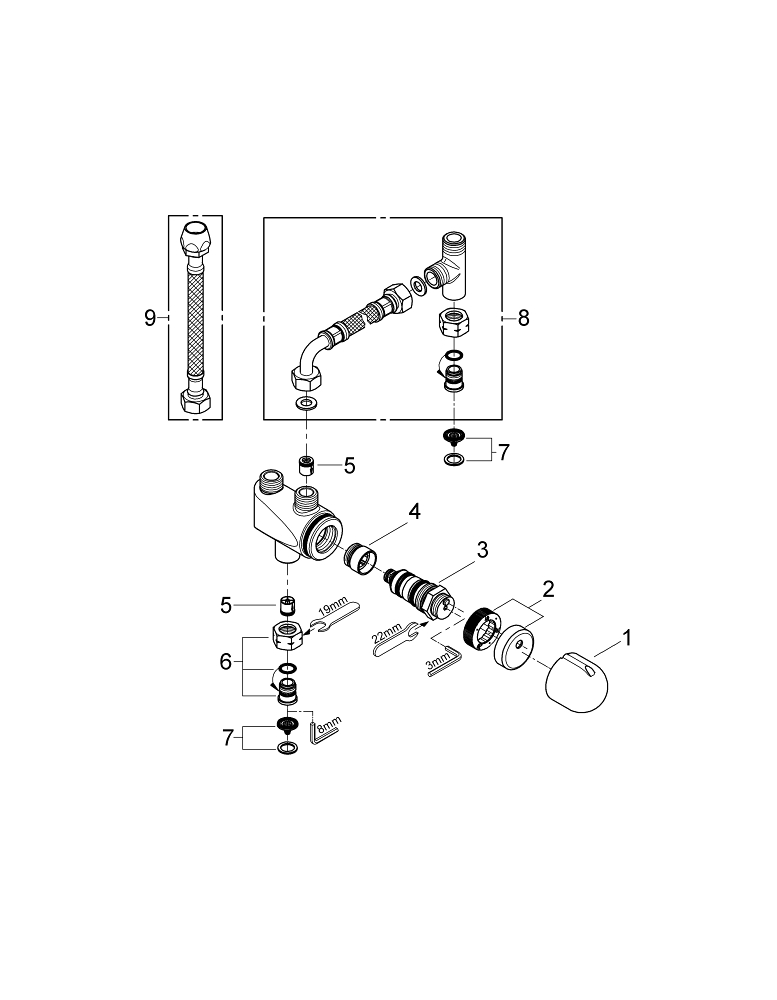 9
8
7
5
4
3
2
1
5
19mm
22mm
3mm
6
7
8mm