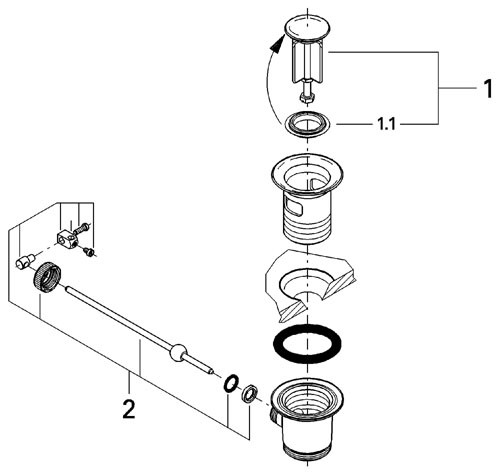 1
1.1
2